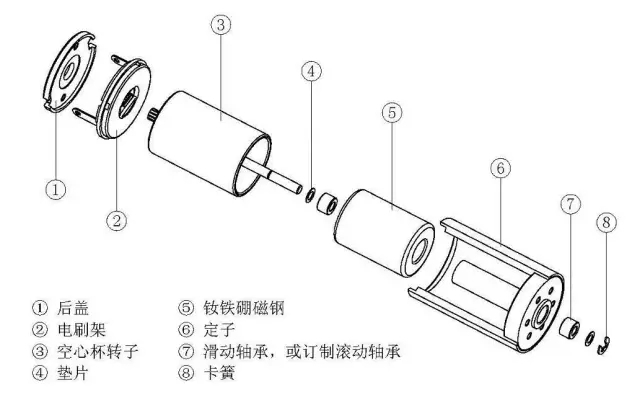 ③
④
⑤
⑥
⑦
⑧
①
②

① 后盖
② 电刷架
③ 空心杯转子
④ 垫片

⑤ 钕铁硼磁钢
⑥ 定子
⑦ 滑动轴承，或订制滚动轴承
⑧ 卡簧